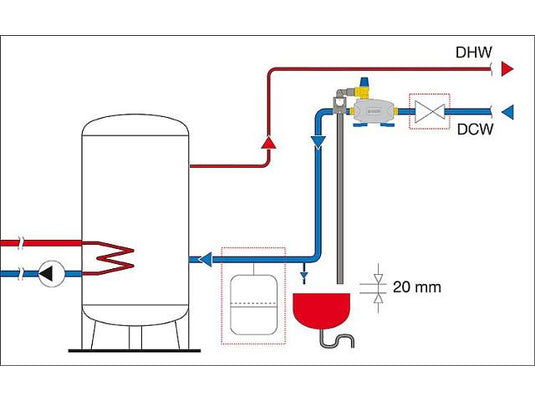 DHW

DCW

20 mm